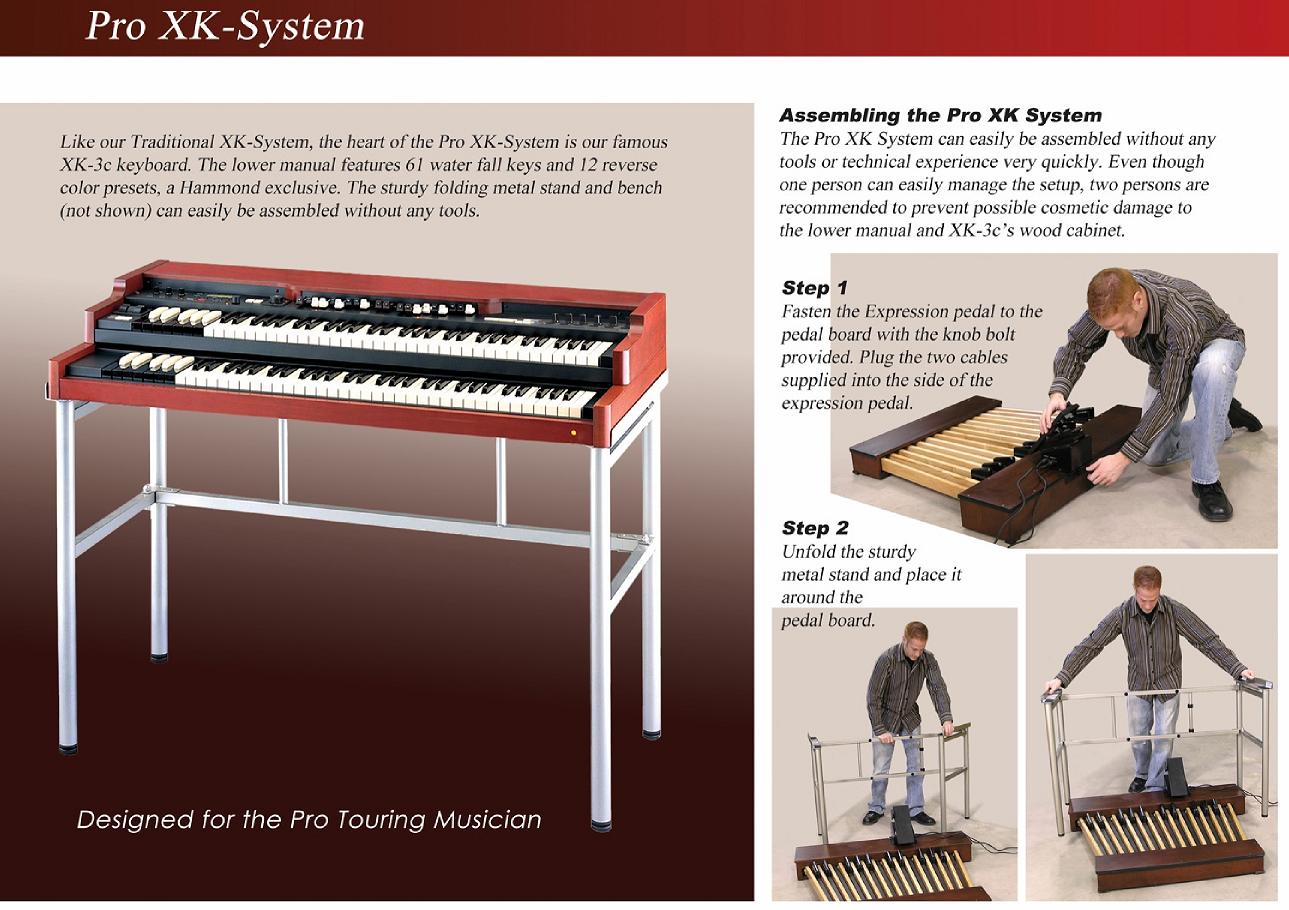 Pro XK-System

Like our Traditional XK-System, the heart of the Pro XK-System is our famous XK-3c keyboard. The lower manual features 61 water fall keys and 12 reverse color presets, a Hammond exclusive. The sturdy folding metal stand and bench (not shown) can easily be assembled without any tools.

Designed for the Pro Touring Musician

Assembling the Pro XK System
The Pro XK System can easily be assembled without any tools or technical experience very quickly. Even though one person can easily manage the setup, two persons are recommended to prevent possible cosmetic damage to the lower manual and XK-3c's wood cabinet.

Step 1
Fasten the Expression pedal to the pedal board with the knob bolt provided. Plug the two cables supplied into the side of the expression pedal.

Step 2
Unfold the sturdy metal stand and place it around the pedal board.